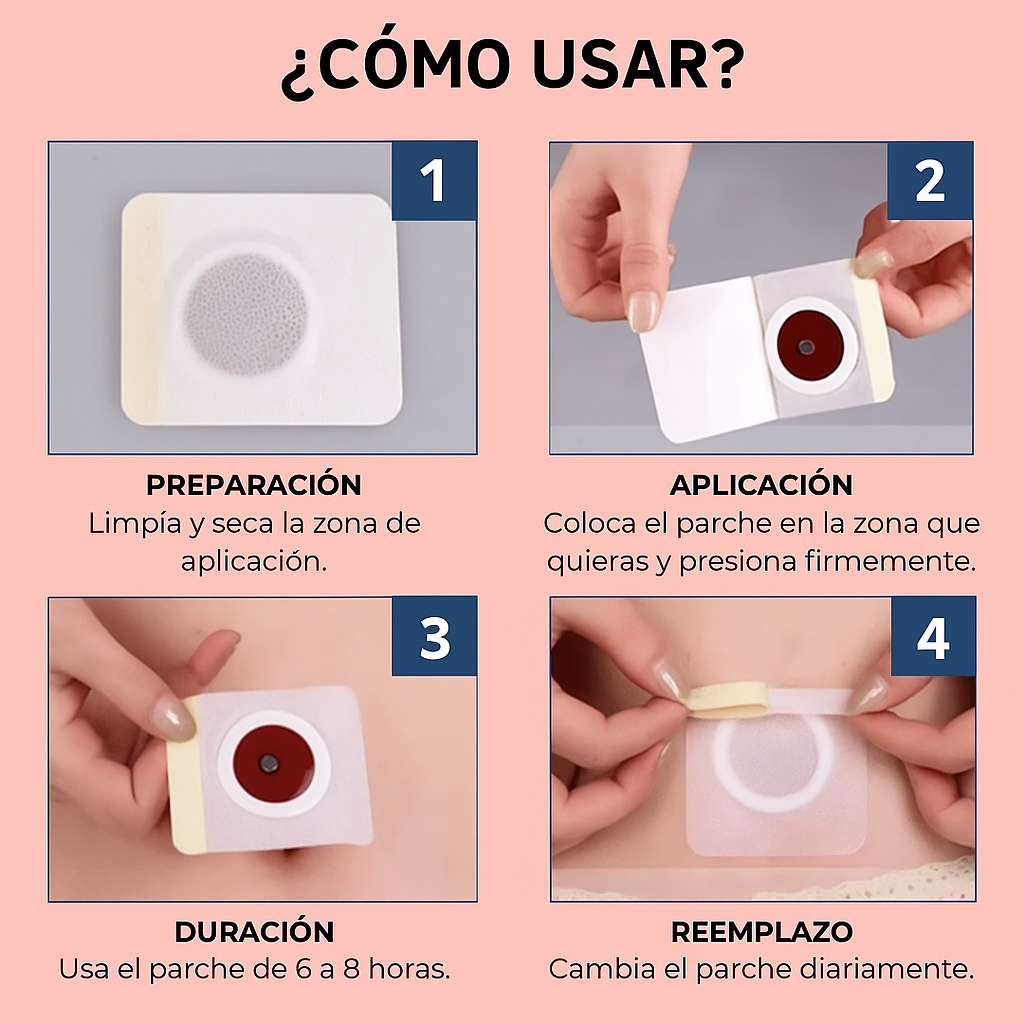 ¿CÓMO USAR?

1

PREPARACIÓN
Limpía y seca la zona de aplicación.

2

APLICACIÓN
Coloca el parche en la zona que quieras y presiona firmemente.

3

DURACIÓN
Usa el parche de 6 a 8 horas.

4

REEMPLAZO
Cambia el parche diariamente.